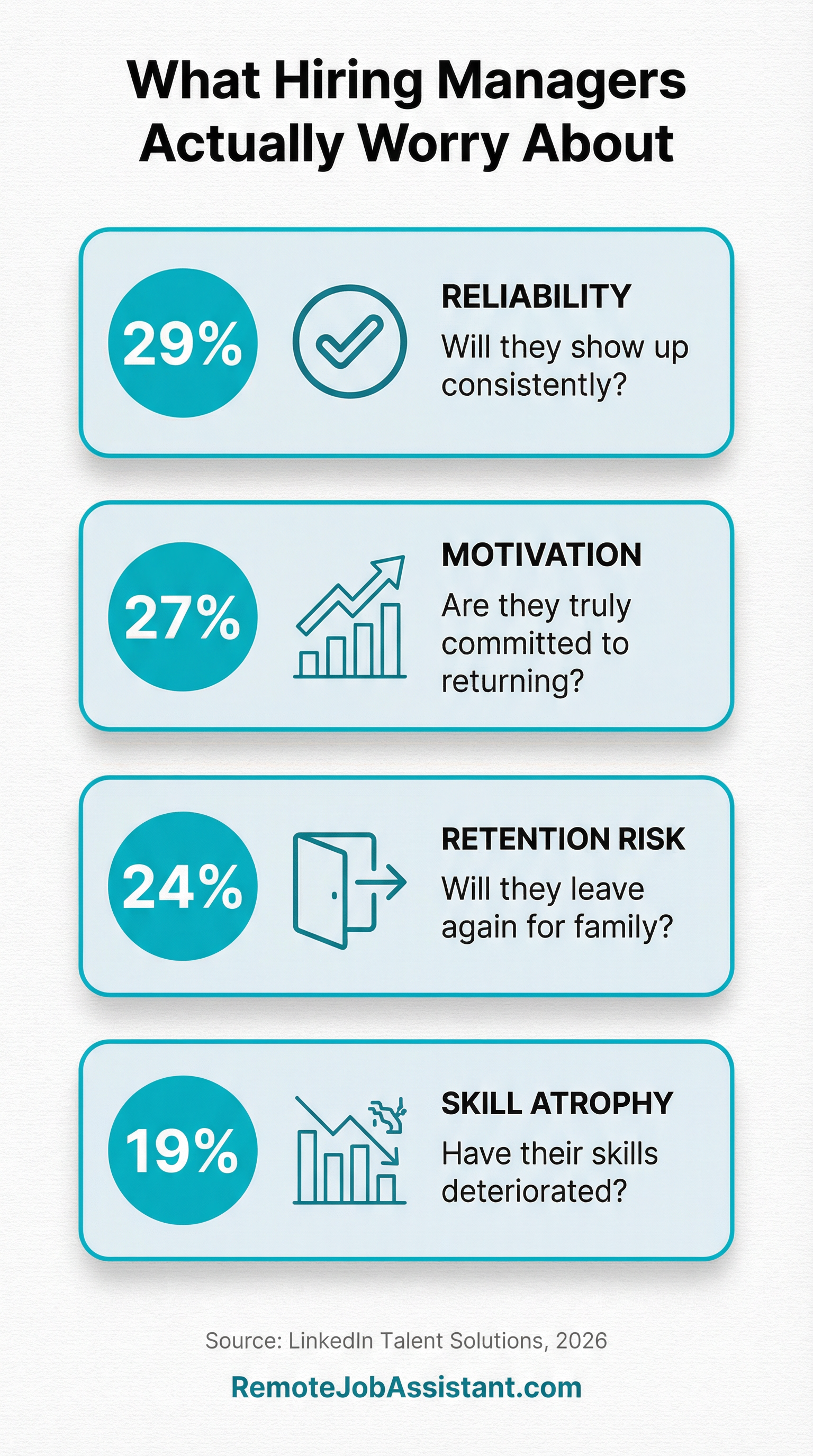 What Hiring Managers Actually Worry About

29%

RELIABILITY

Will they show up consistently?

27%

MOTIVATION

Are they truly committed to returning?

24%

RETENTION RISK

Will they leave again for family?

19%

SKILL ATROPHY

Have their skills deteriorated?

Source: LinkedIn Talent Solutions, 2026

RemoteJobAssistant.com