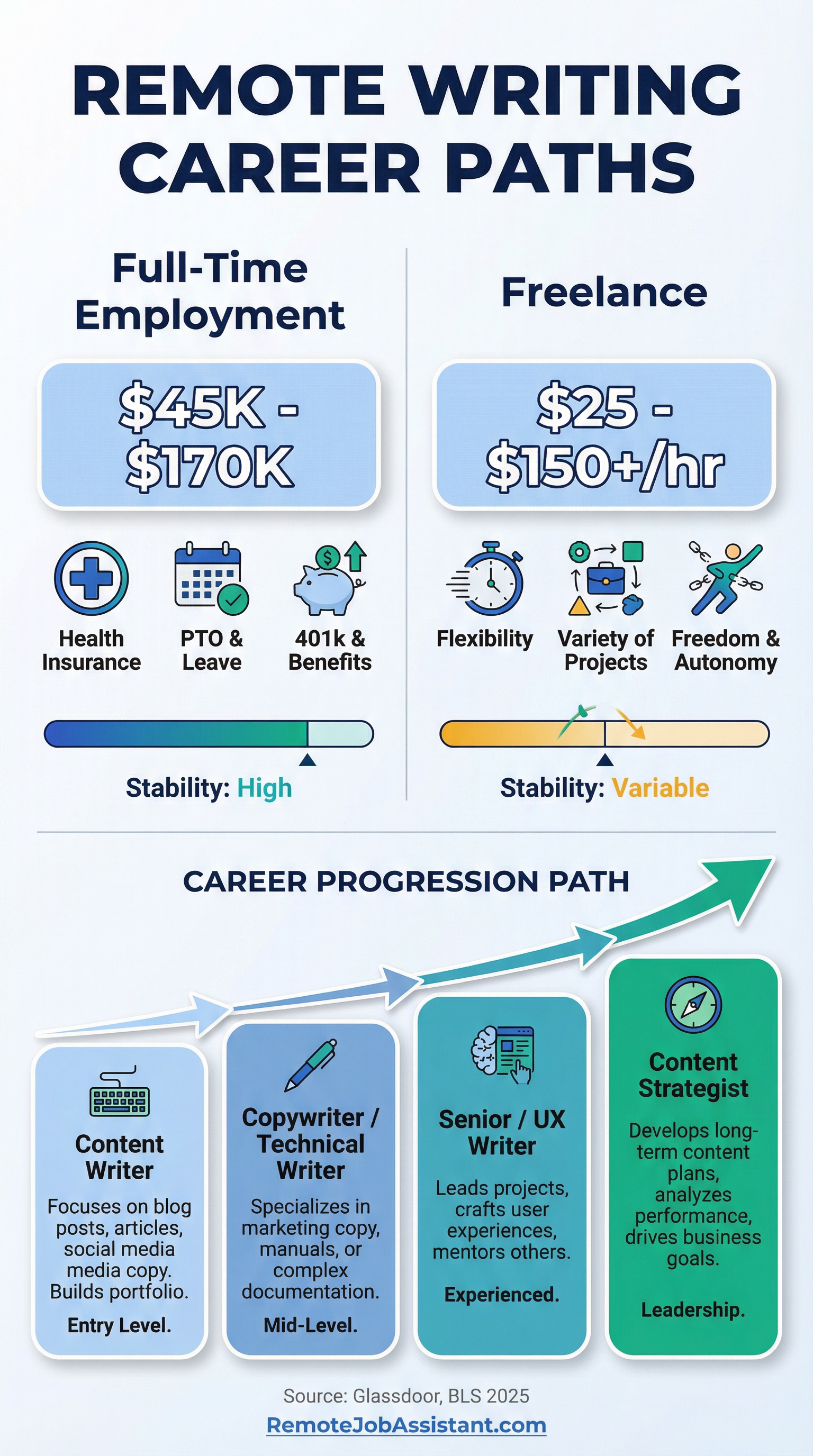 REMOTE WRITING CAREER PATHS

Full-Time Employment

$45K - $170K

Health Insurance

PTO & Leave

401k & Benefits

Stability: High

Freelance

$25 - $150+/hr

Flexibility

Variety of Projects

Freedom & Autonomy

Stability: Variable

CAREER PROGRESSION PATH

Content Writer

Focuses on blog posts, articles, social media media copy. Builds portfolio.

Entry Level.

Copywriter / Technical Writer

Specializes in marketing copy, manuals, or complex documentation.

Mid-Level.

Senior / UX Writer

Leads projects, crafts user experiences, mentors others.

Experienced.

Content Strategist

Develops long-term content plans, analyzes performance, drives business goals.

Leadership.

Source: Glassdoor, BLS 2025

RemoteJobAssistant.com