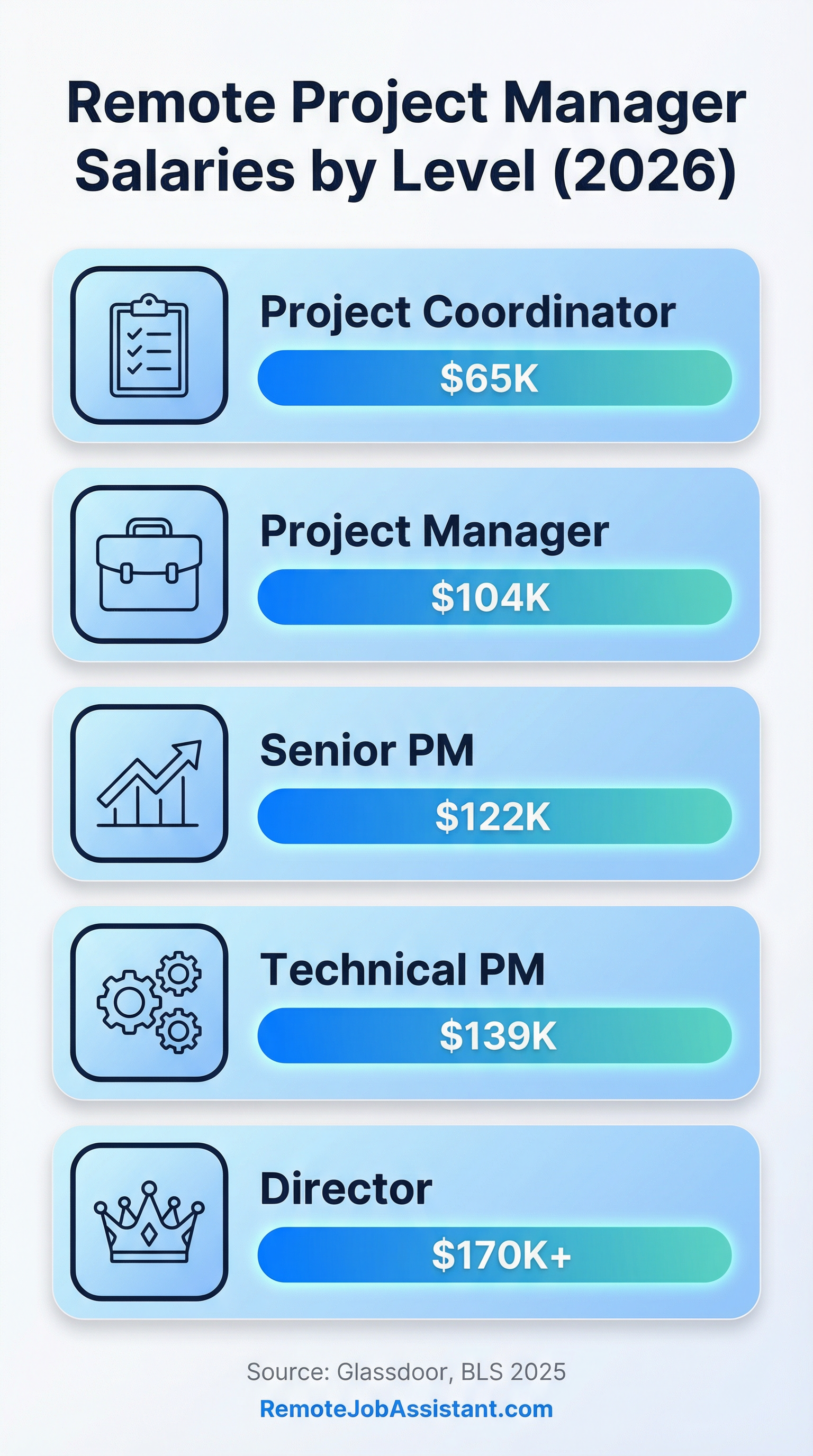 Remote Project Manager Salaries by Level (2026)

Project Coordinator
\$65K

Project Manager
\$104K

Senior PM
\$122K

Technical PM
\$139K

Director
\$170K+

Source: Glassdoor, BLS 2025
RemoteJobAssistant.com