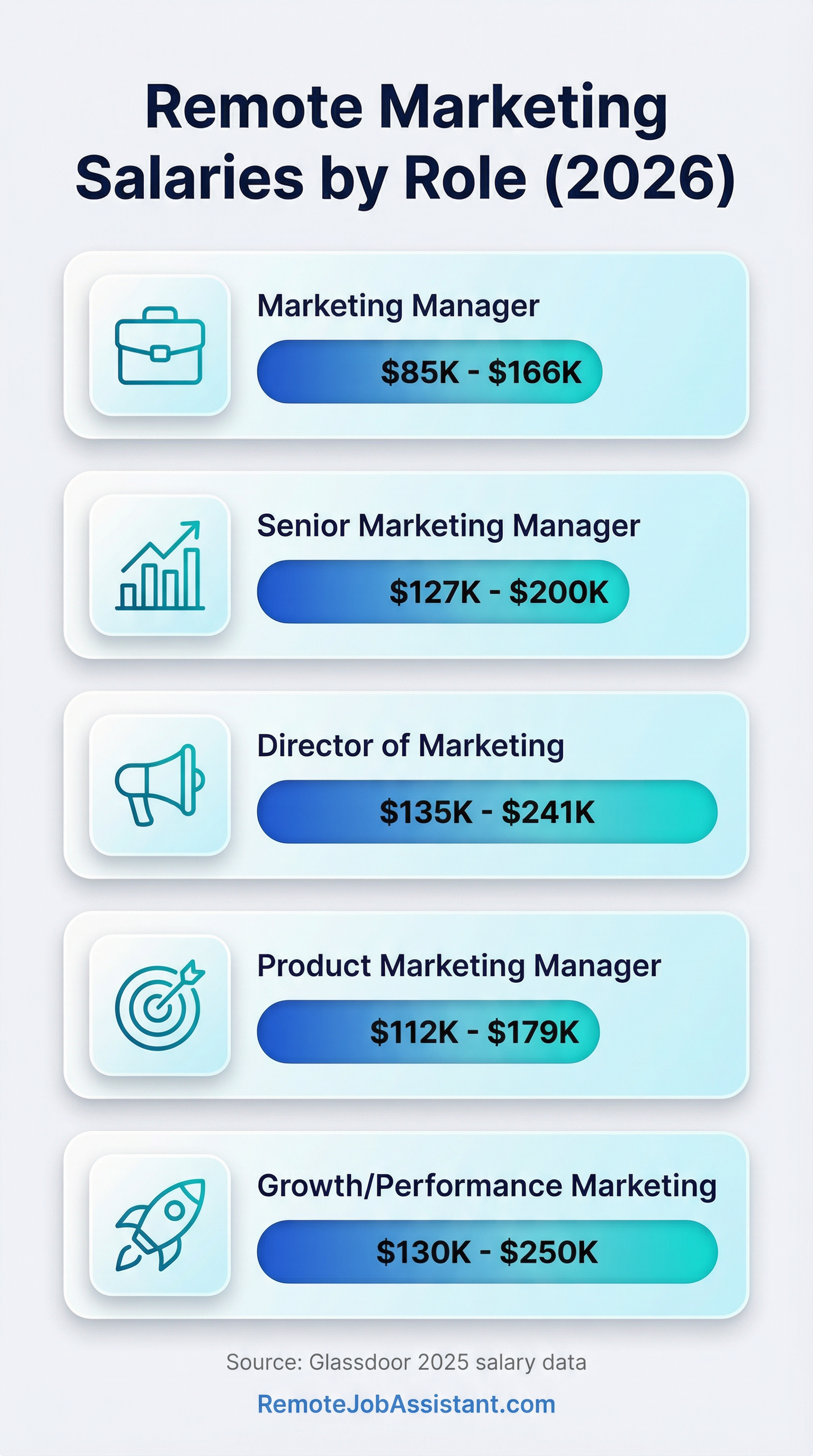 Remote Marketing Salaries by Role (2026)

Marketing Manager

\$85K - \$166K

Senior Marketing Manager

\$127K - \$200K

Director of Marketing

\$135K - \$241K

Product Marketing Manager

\$112K - \$179K

Growth/Performance Marketing

\$130K - \$250K

Source: Glassdoor 2025 salary data

RemoteJobAssistant.com