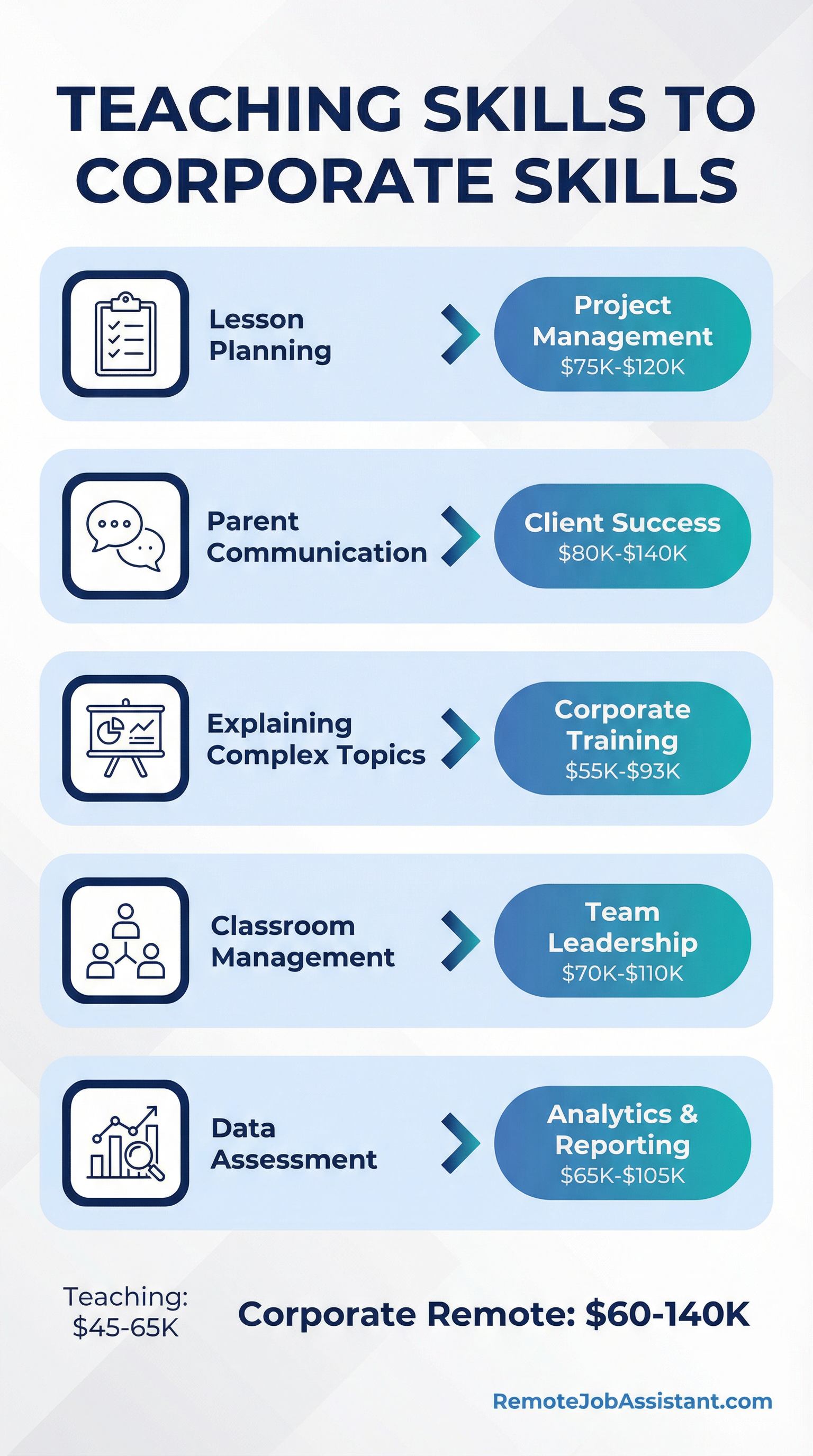 TEACHING SKILLS TO CORPORATE SKILLS

Lesson Planning

Project Management
\$75K-\$120K

Parent Communication

Client Success
\$80K-\$140K

Explaining Complex Topics

Corporate Training
\$55K-\$93K

Classroom Management

Team Leadership
\$70K-\$110K

Data Assessment

Analytics & Reporting
\$65K-\$105K

Teaching: \$45-65K

Corporate Remote: \$60-140K

RemoteJobAssistant.com