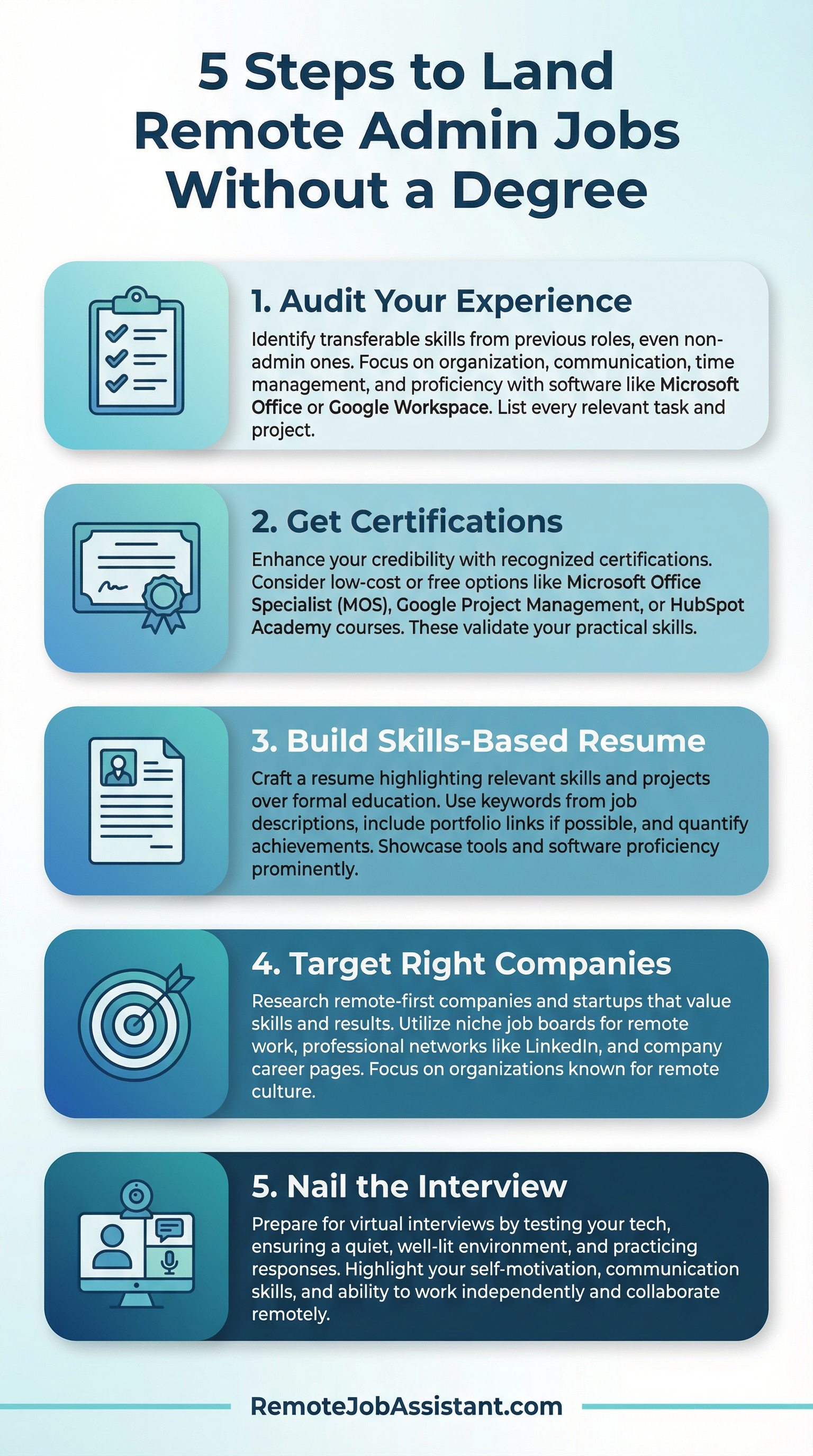 5 Steps to Land Remote Admin Jobs Without a Degree

1. Audit Your Experience

Identify transferable skills from previous roles, even non-admin ones. Focus on organization, communication, time management, and proficiency with software like Microsoft Office or Google Workspace. List every relevant task and project.

2. Get Certifications

Enhance your credibility with recognized certifications. Consider low-cost or free options like Microsoft Office Specialist (MOS), Google Project Management, or HubSpot Academy courses. These validate your practical skills.

3. Build Skills-Based Resume

Craft a resume highlighting relevant skills and projects over formal education. Use keywords from job descriptions, include portfolio links if possible, and quantify achievements. Showcase tools and software proficiency prominently.

4. Target Right Companies

Research remote-first companies and startups that value skills and results. Utilize niche job boards for remote work, professional networks like LinkedIn, and company career pages. Focus on organizations known for remote culture.

5. Nail the Interview

Prepare for virtual interviews by testing your tech, ensuring a quiet, well-lit environment, and practicing responses. Highlight your self-motivation, communication skills, and ability to work independently and collaborate remotely.

RemoteJobAssistant.com