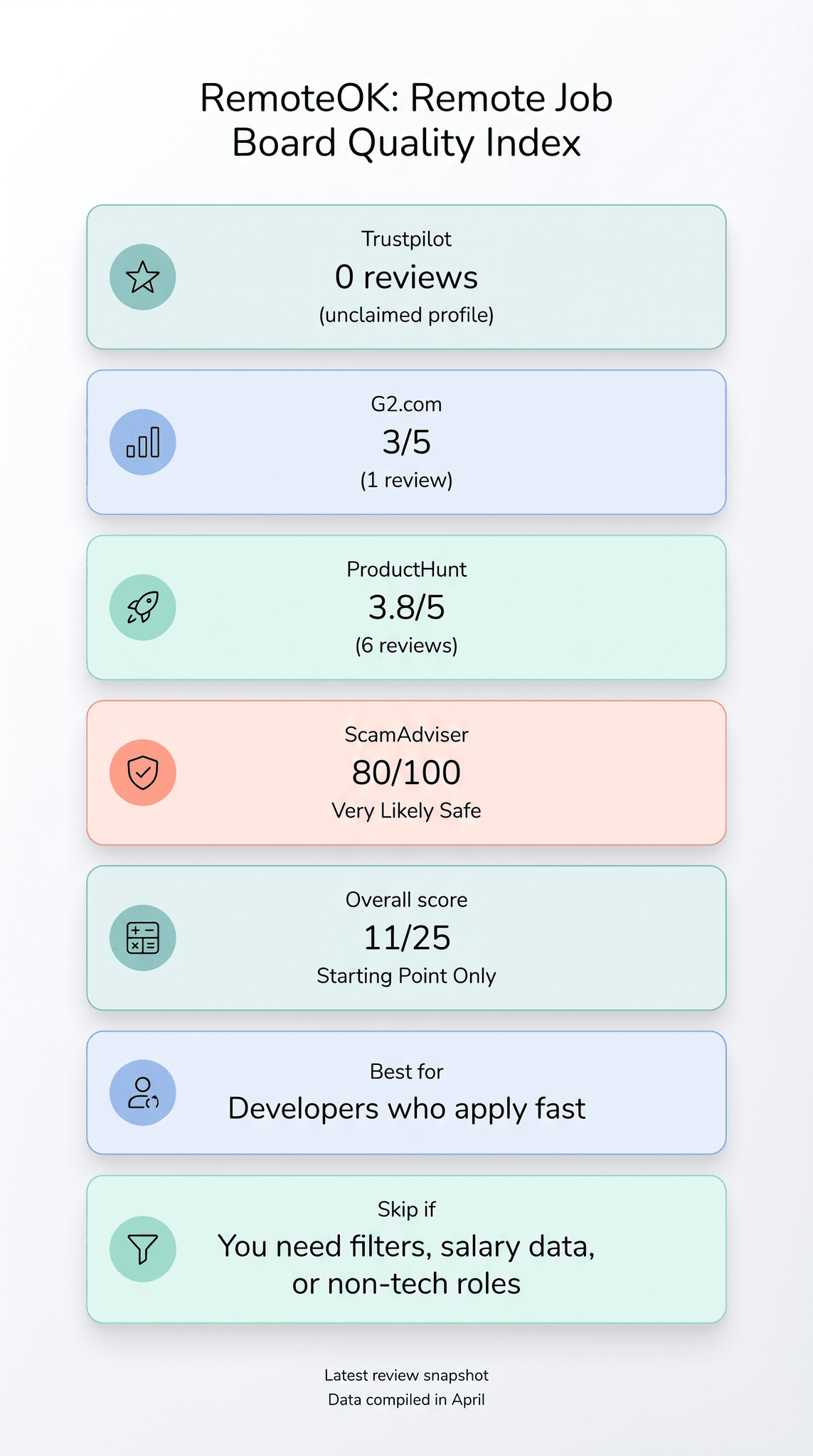 RemoteOK: Remote Job Board Quality Index

Trustpilot
0 reviews
(unclaimed profile)

G2.com
3/5
(1 review)

ProductHunt
3.8/5
(6 reviews)

ScamAdviser
80/100
Very Likely Safe

Overall score
11/25
Starting Point Only

Best for
Developers who apply fast

Skip if
You need filters, salary data, or non-tech roles

Latest review snapshot
Data compiled in April